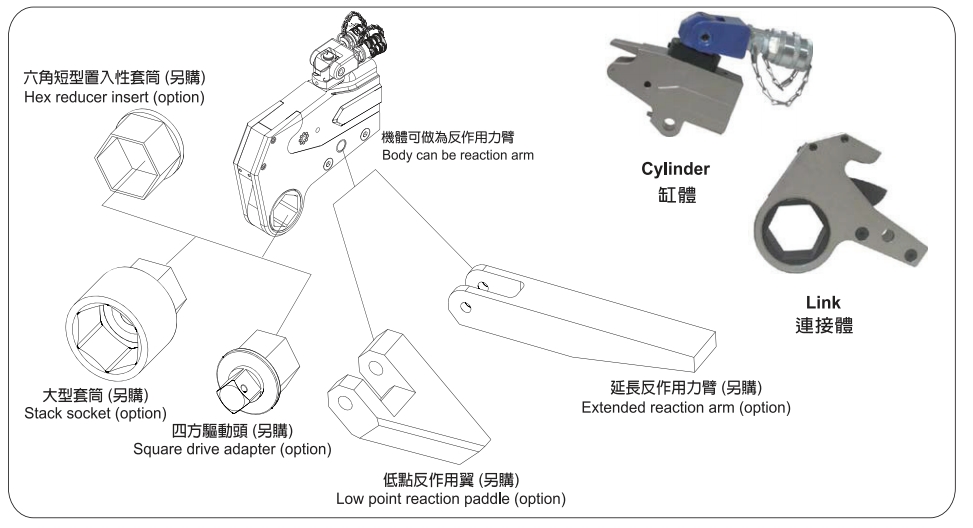 六角短型置入性套筒 (另購)
Hex reducer insert (option)

機體可做為反作用力臂
Body can be reaction arm

Cylinder
缸體

Link
連接體

大型套筒 (另購)
Stack socket (option)

四方驅動頭 (另購)
Square drive adapter (option)

延長反作用力臂 (另購)
Extended reaction arm (option)

低點反作用翼 (另購)
Low point reaction paddle (option)